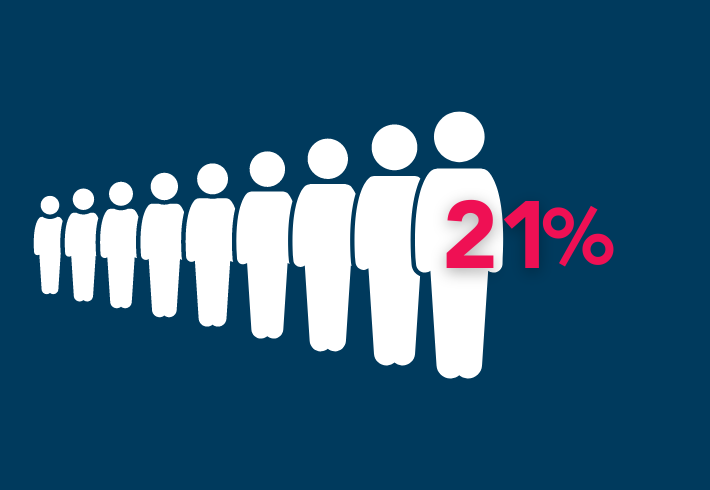 21%